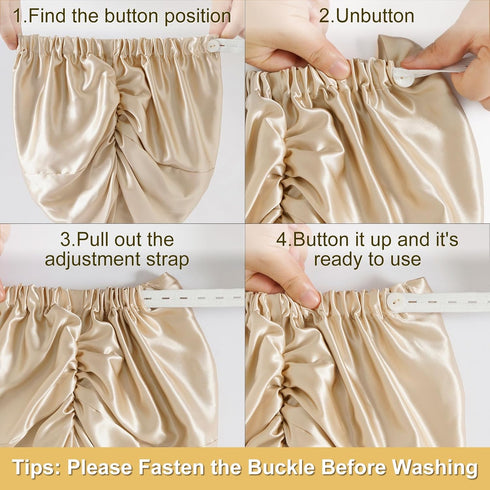 1.Find the button position

2.Unbutton

3.Pull out the adjustment strap

4.Button it up and it's ready to use

Tips: Please Fasten the Buckle Before Washing